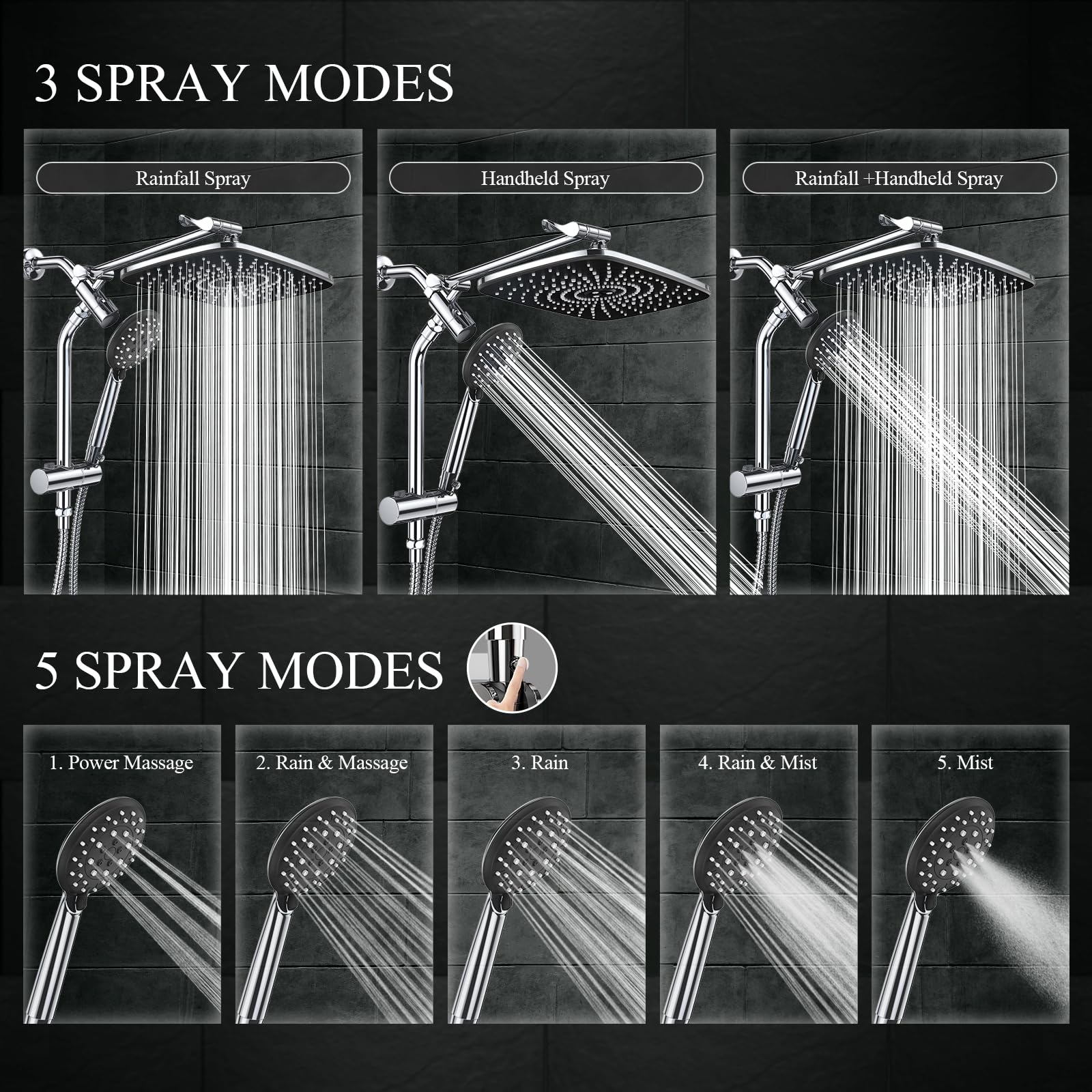 3 SPRAY MODES

Rainfall Spray

Handheld Spray

Rainfall +Handheld Spray

5 SPRAY MODES

1. Power Massage

2. Rain & Massage

3. Rain

4. Rain & Mist

5. Mist