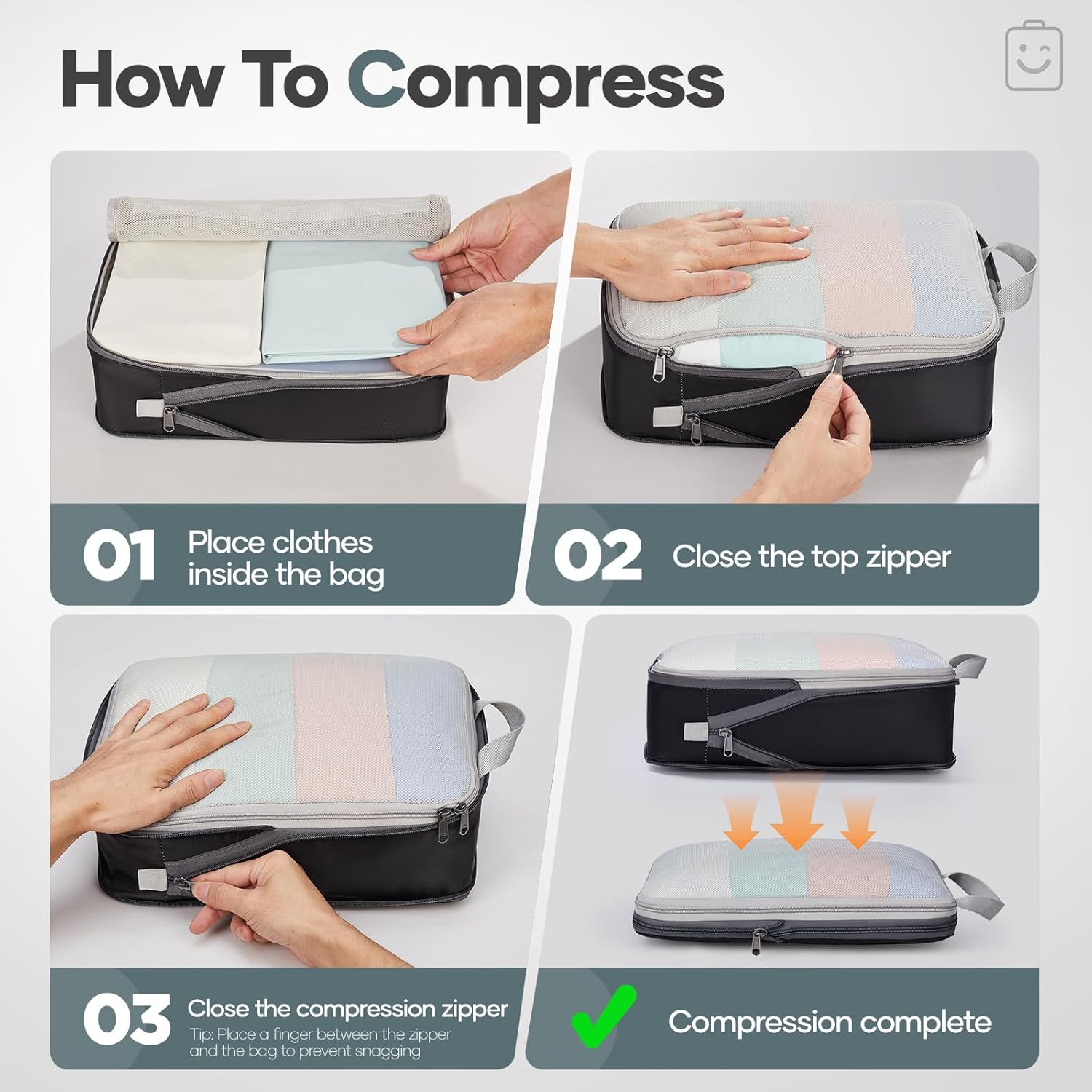 How To Compress

01 Place clothes inside the bag

02 Close the top zipper

03 Close the compression zipper
Tip: Place a finger between the zipper and the bag to prevent snagging

Compression complete