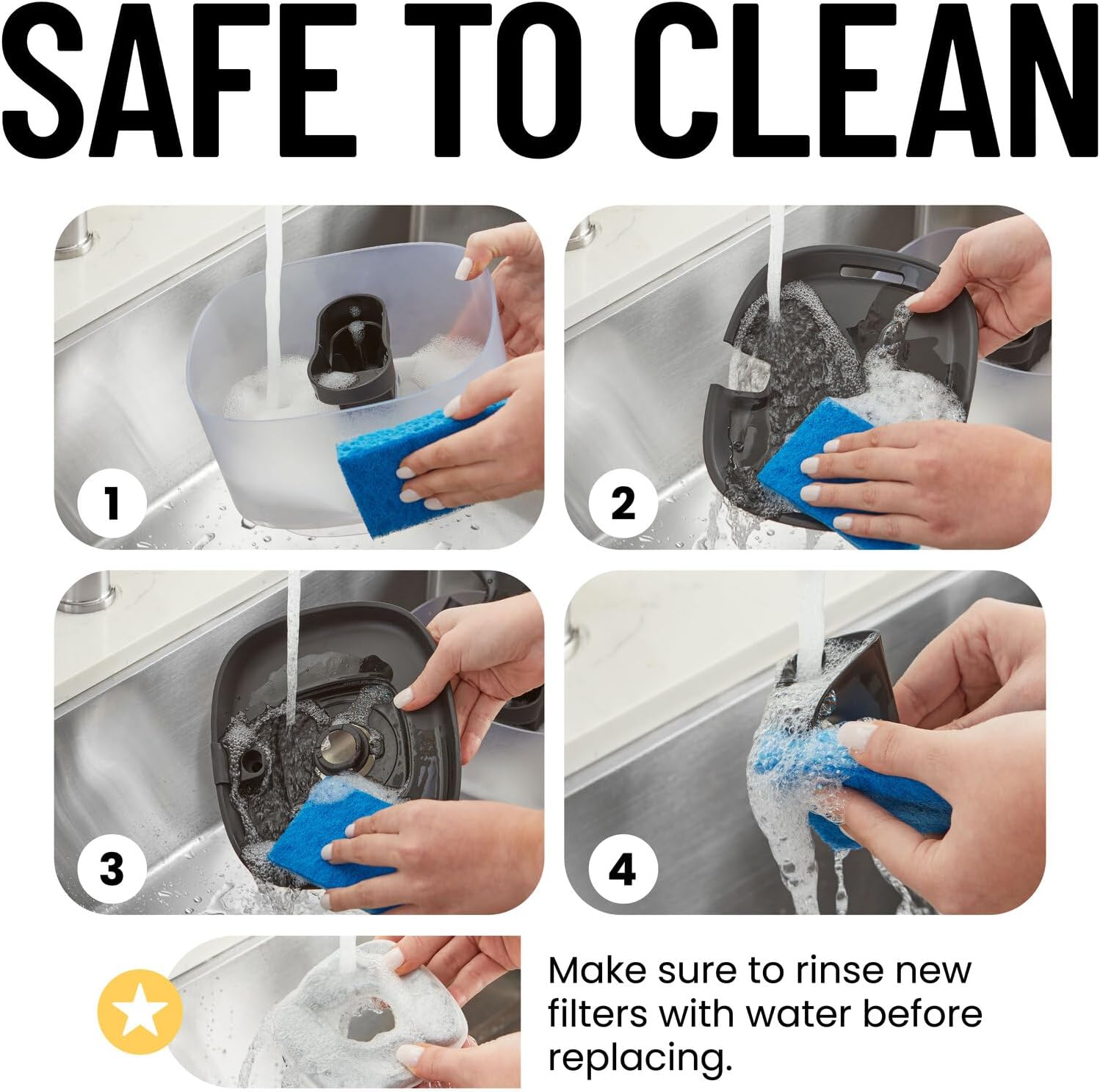 SAFE TO CLEAN

1

2

3

4

Make sure to rinse new filters with water before replacing.