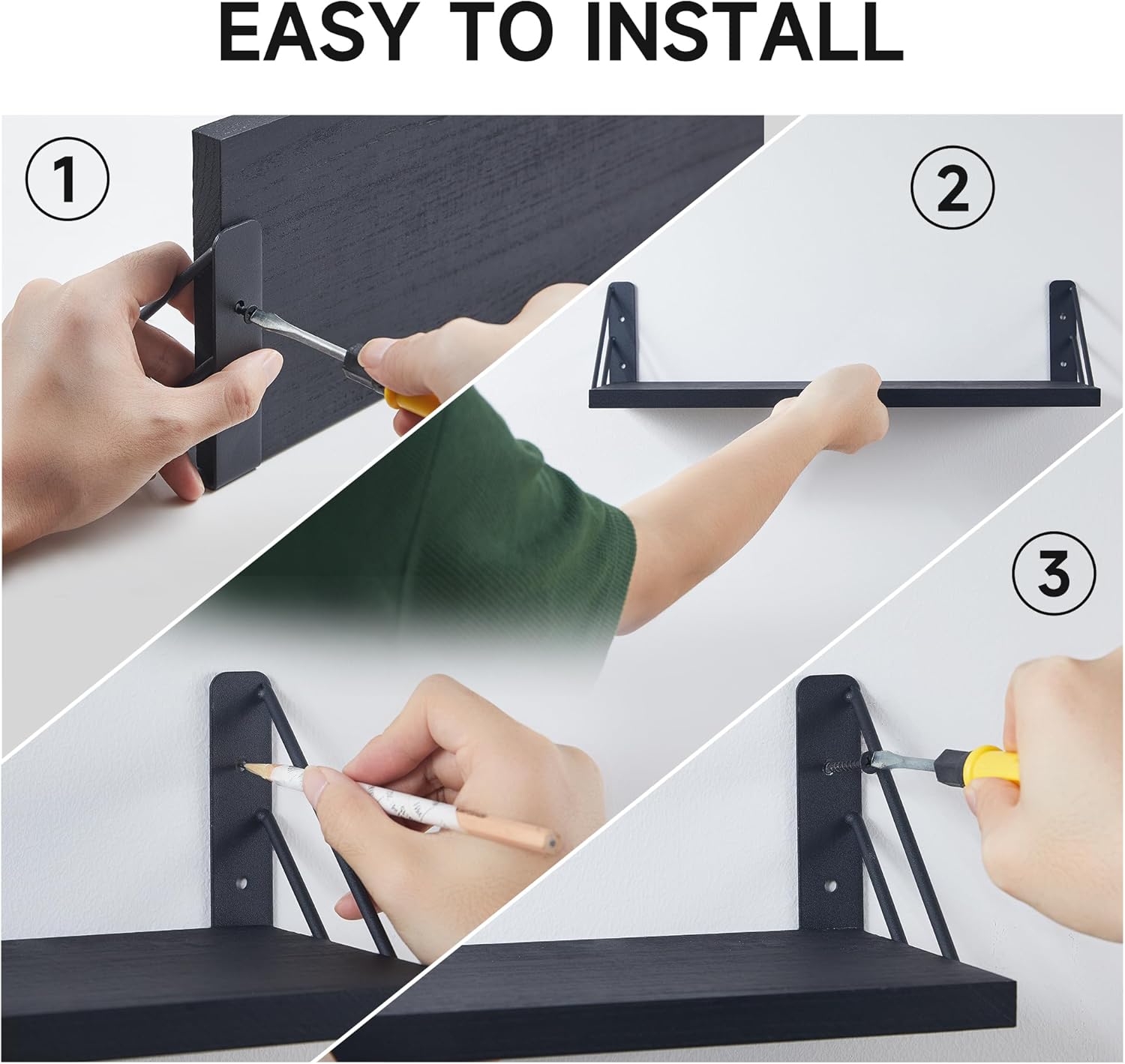 EASY TO INSTALL

①

②

③