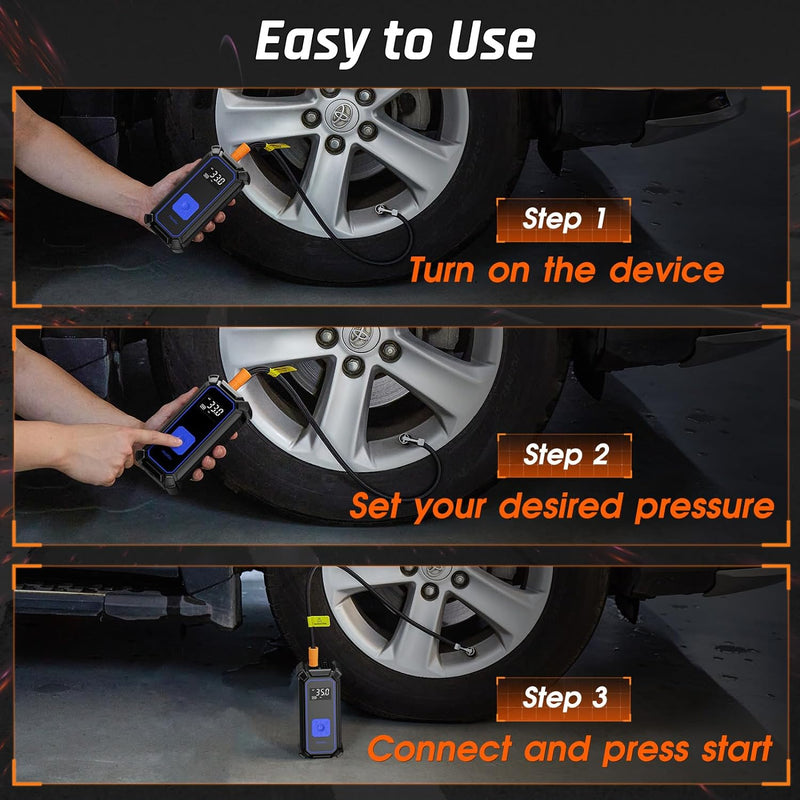 Easy to Use

33.0

Step 1

Turn on the device

33.0

Step 2

Set your desired pressure

35.0

Step 3

Connect and press start