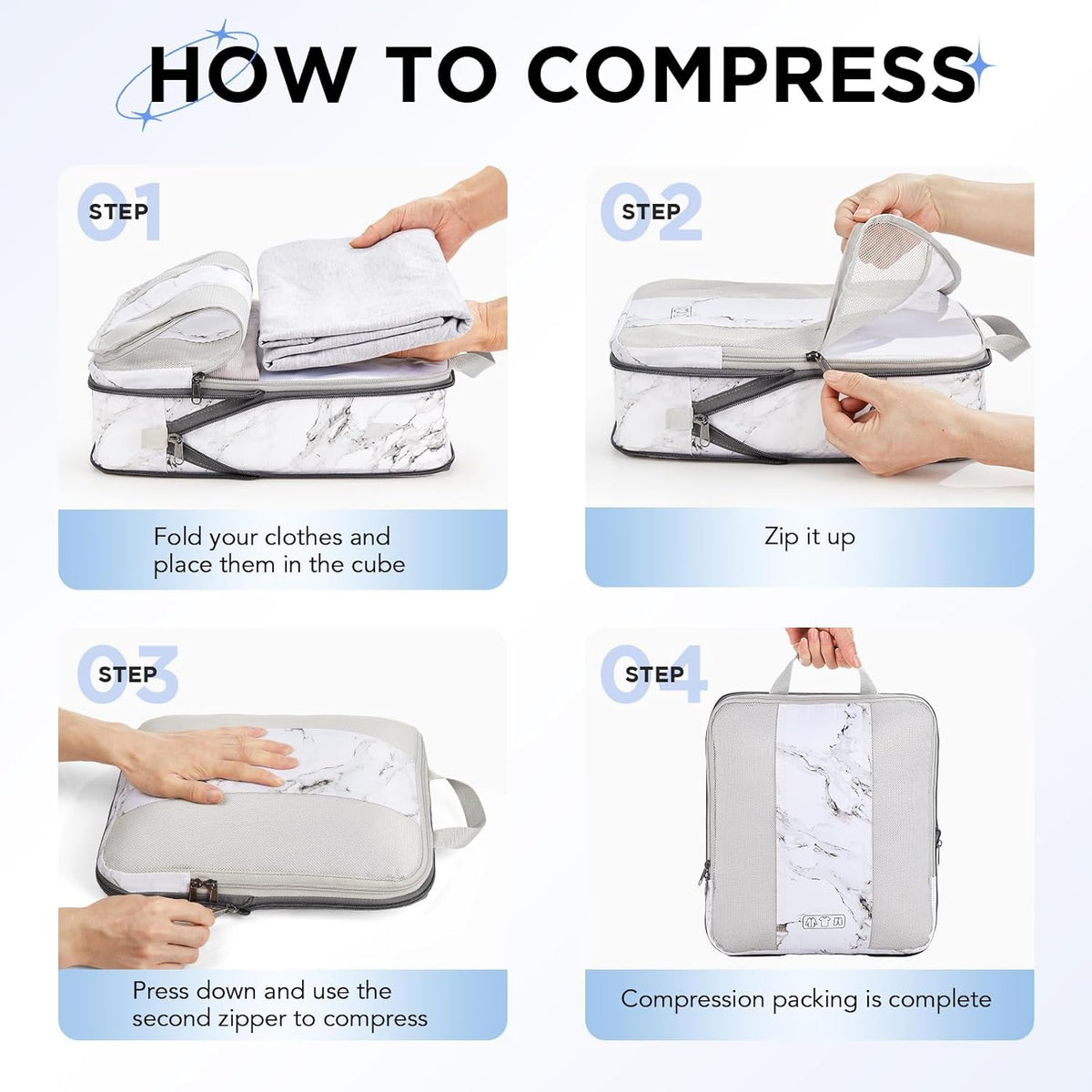 HOW TO COMPRESS

01 STEP

Fold your clothes and place them in the cube

02 STEP

Zip it up

03 STEP

Press down and use the second zipper to compress

04 STEP

Compression packing is complete