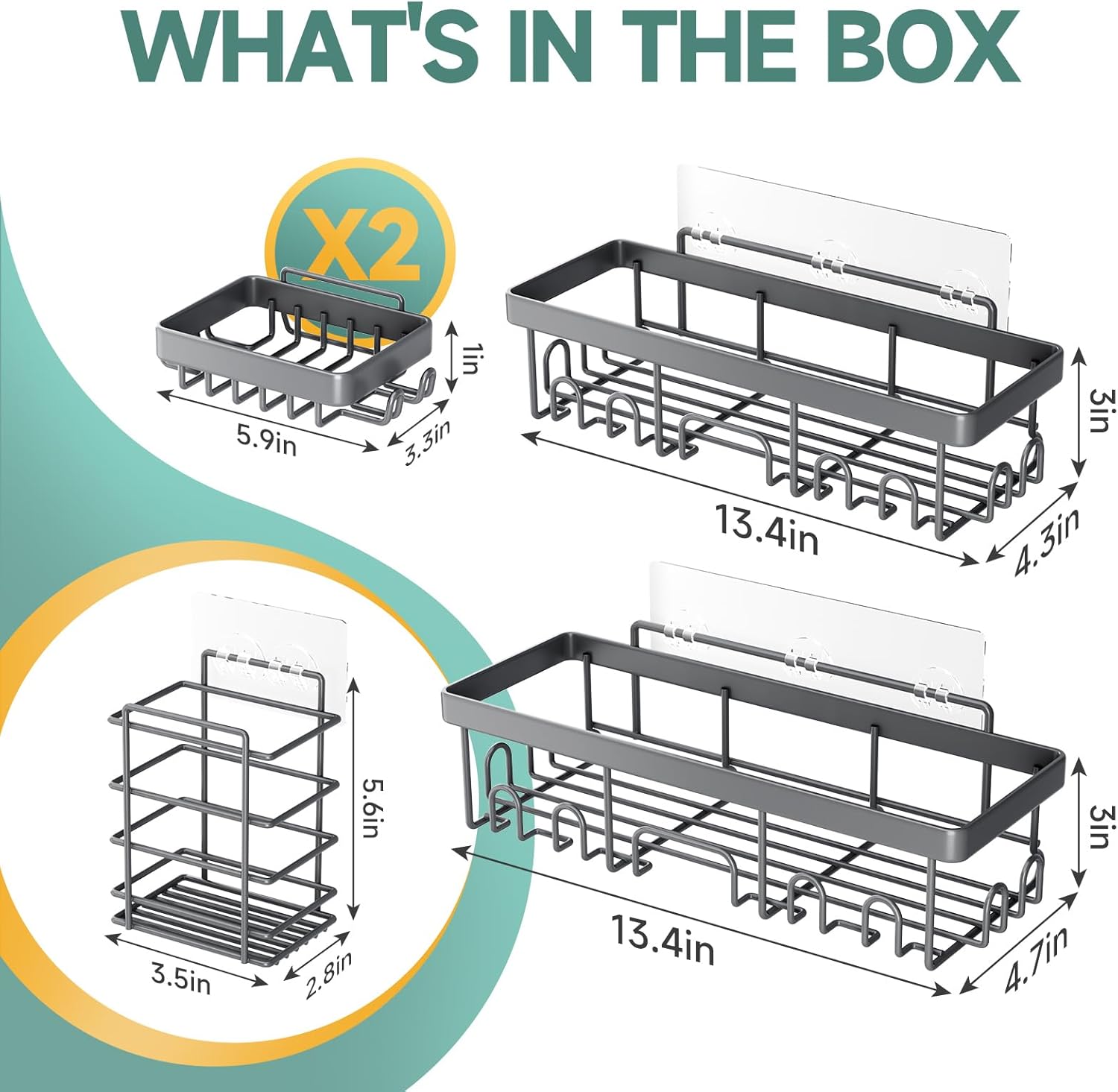 WHAT'S IN THE BOX

X2

1in

5.9in

3.3in

3in

13.4in

4.3in

5.6in

3.5in

2.8in

3in

13.4in

4.7in