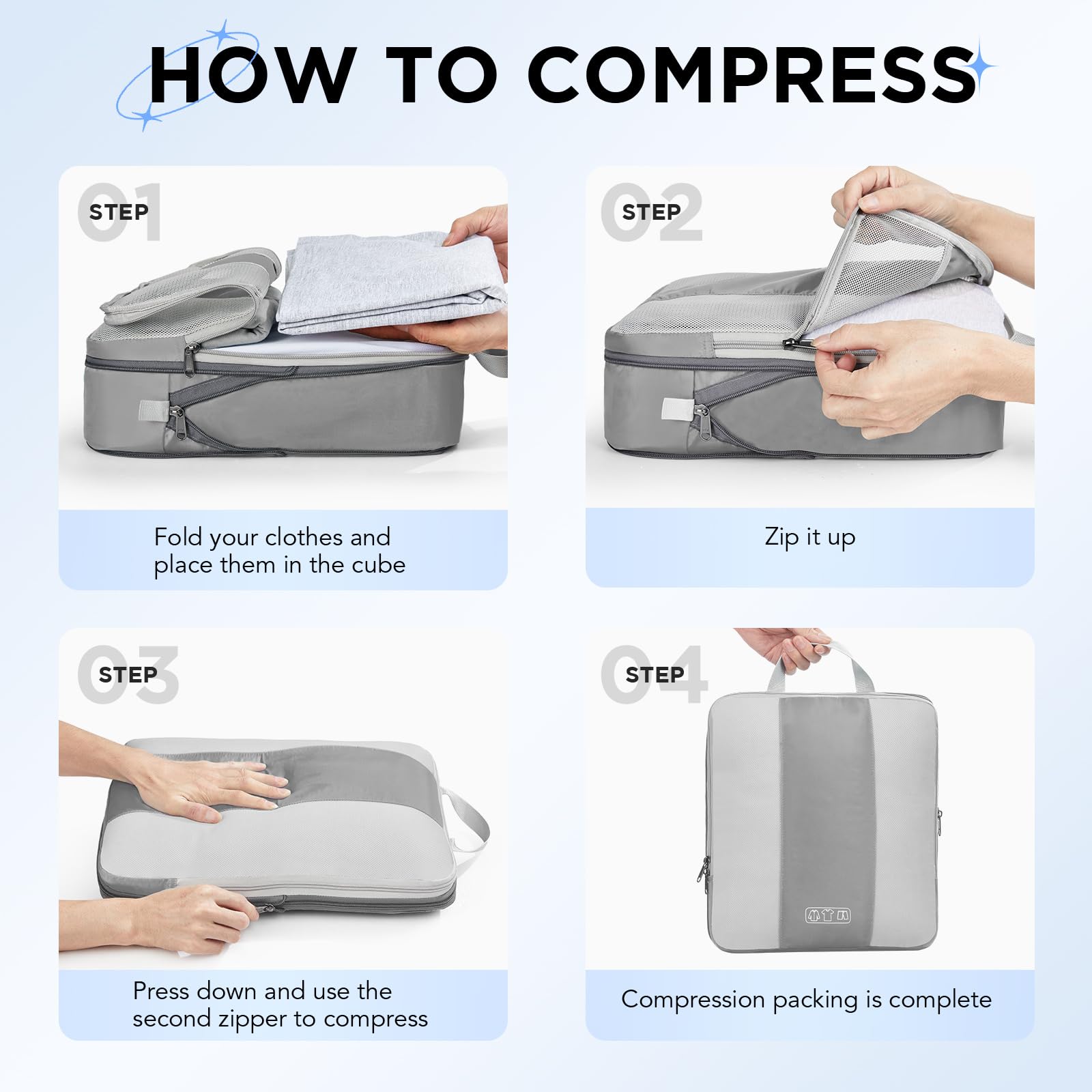 HOW TO COMPRESS

01
STEP

Fold your clothes and place them in the cube

02
STEP

Zip it up

03
STEP

Press down and use the second zipper to compress

04
STEP

Compression packing is complete