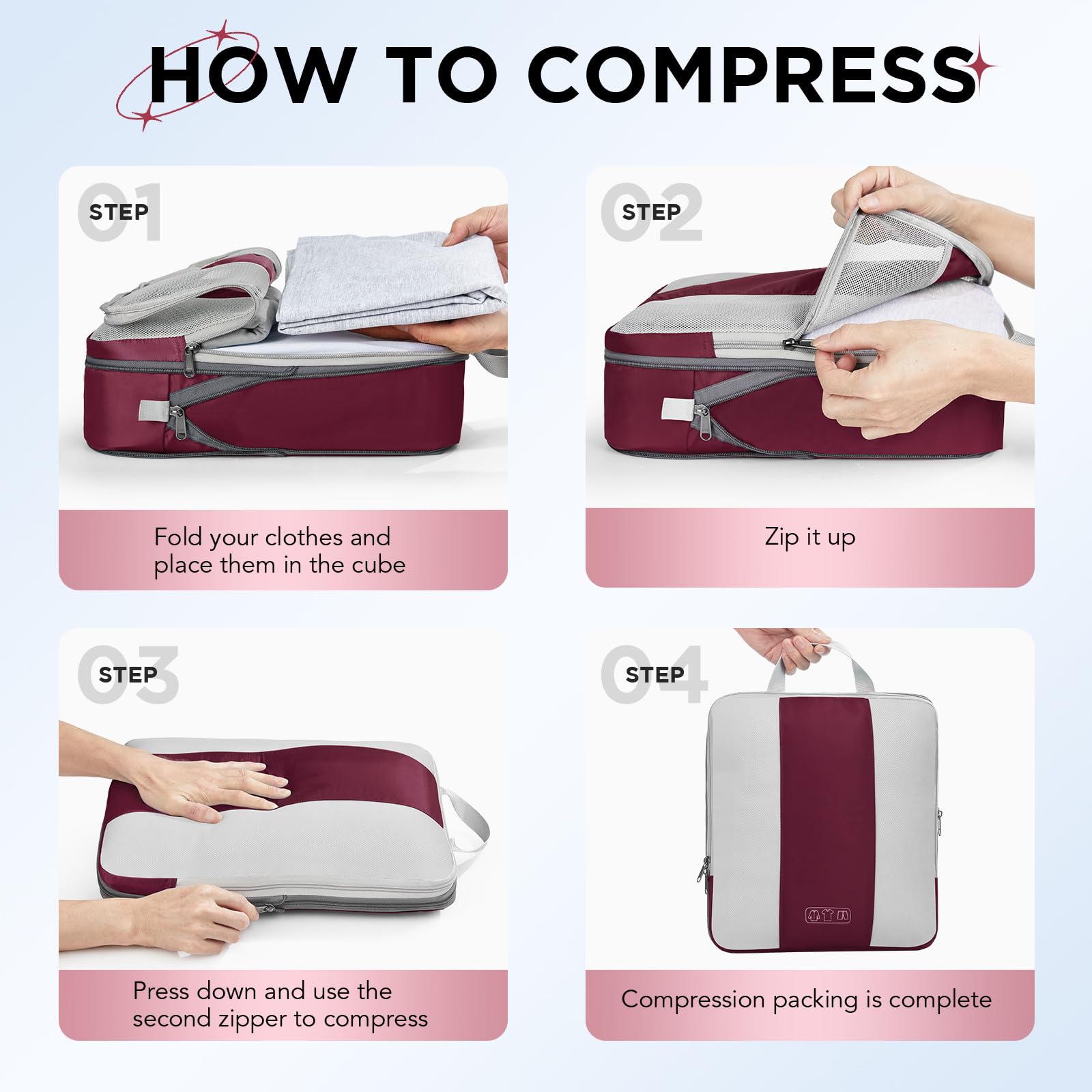 HOW TO COMPRESS

01 STEP

Fold your clothes and place them in the cube

02 STEP

Zip it up

03 STEP

Press down and use the second zipper to compress

04 STEP

Compression packing is complete