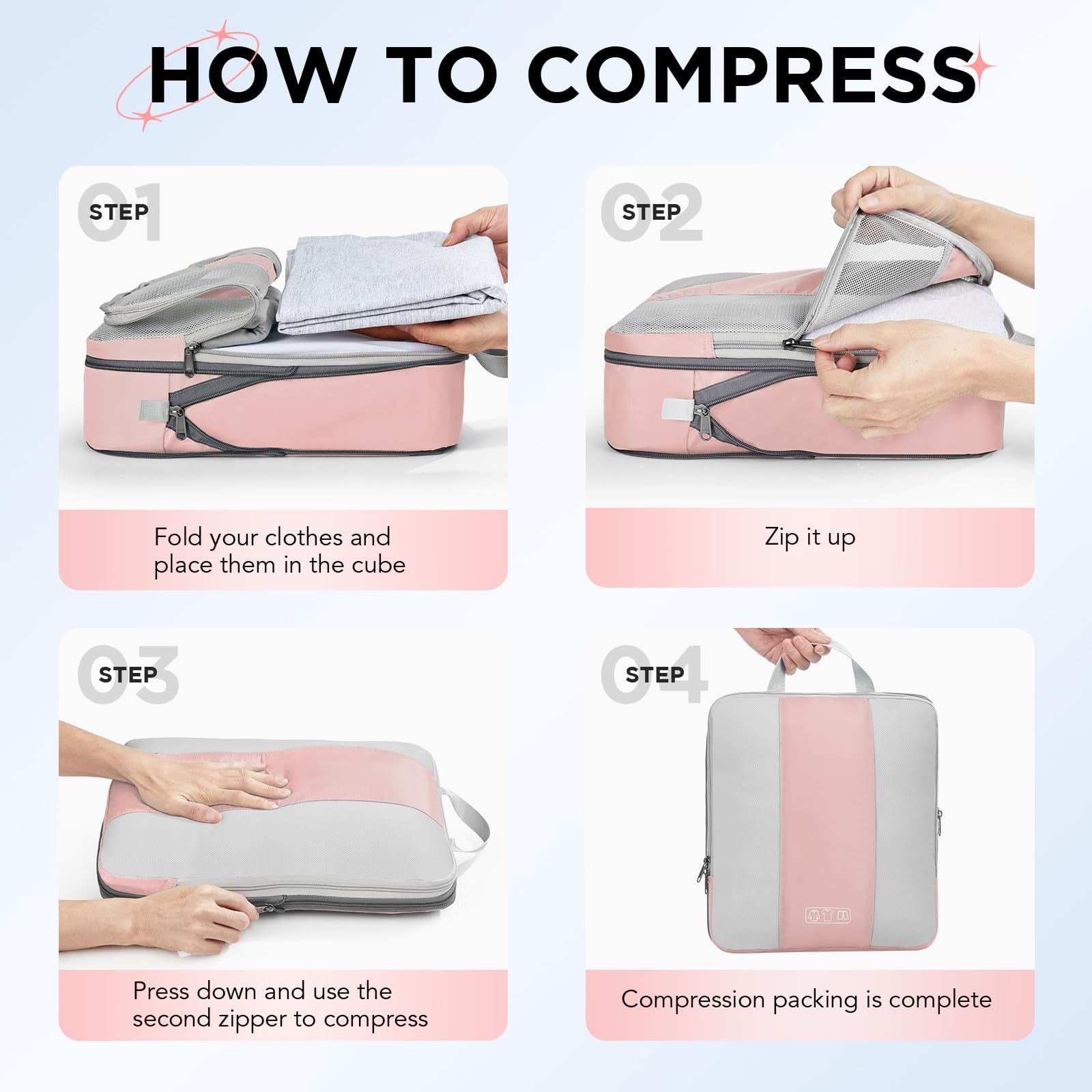 HOW TO COMPRESS

01 STEP

Fold your clothes and place them in the cube

02 STEP

Zip it up

03 STEP

Press down and use the second zipper to compress

04 STEP

Compression packing is complete