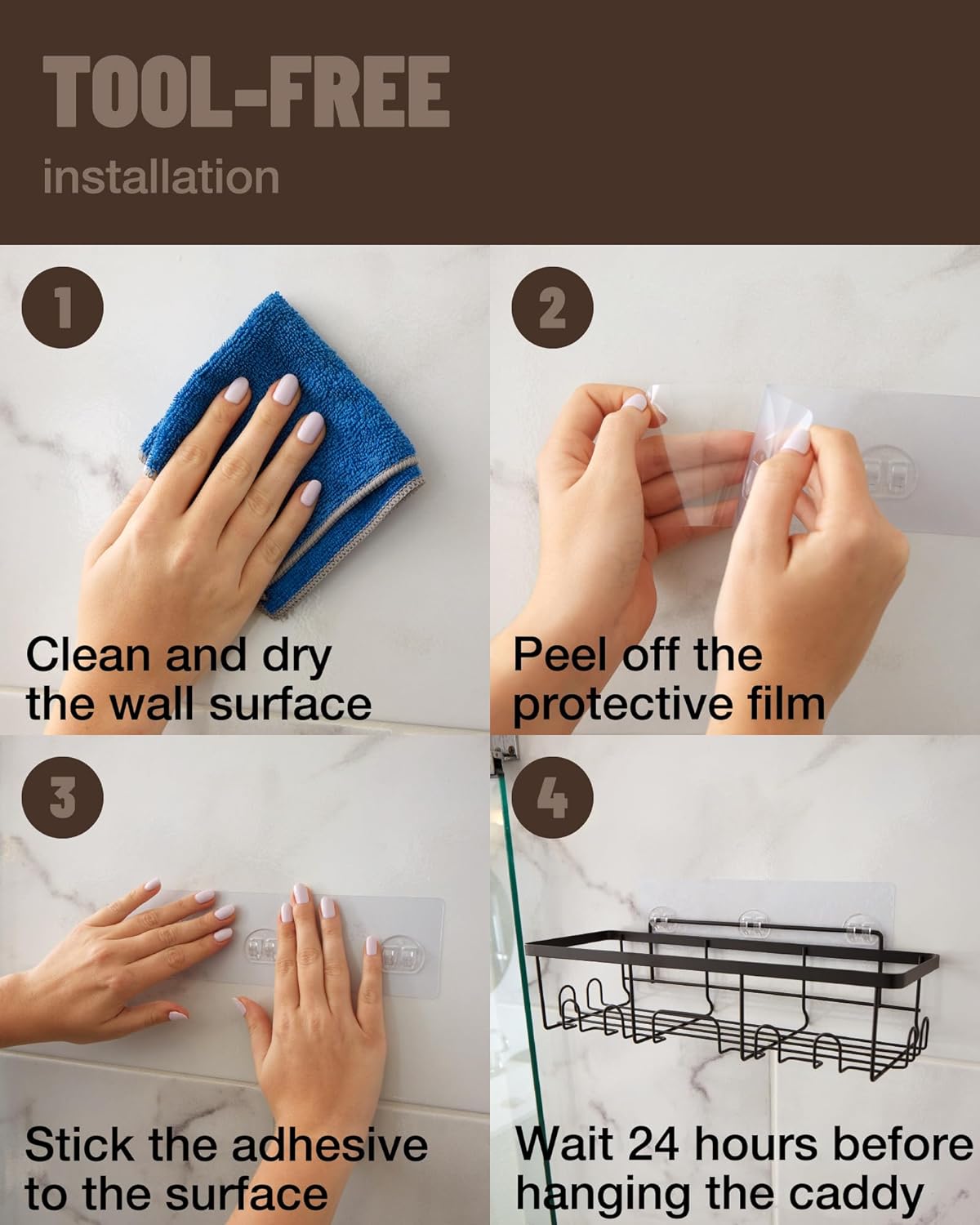 TOOL-FREE

installation

1

Clean and dry the wall surface

2

Peel off the protective film

3

Stick the adhesive to the surface

4

Wait 24 hours before hanging the caddy