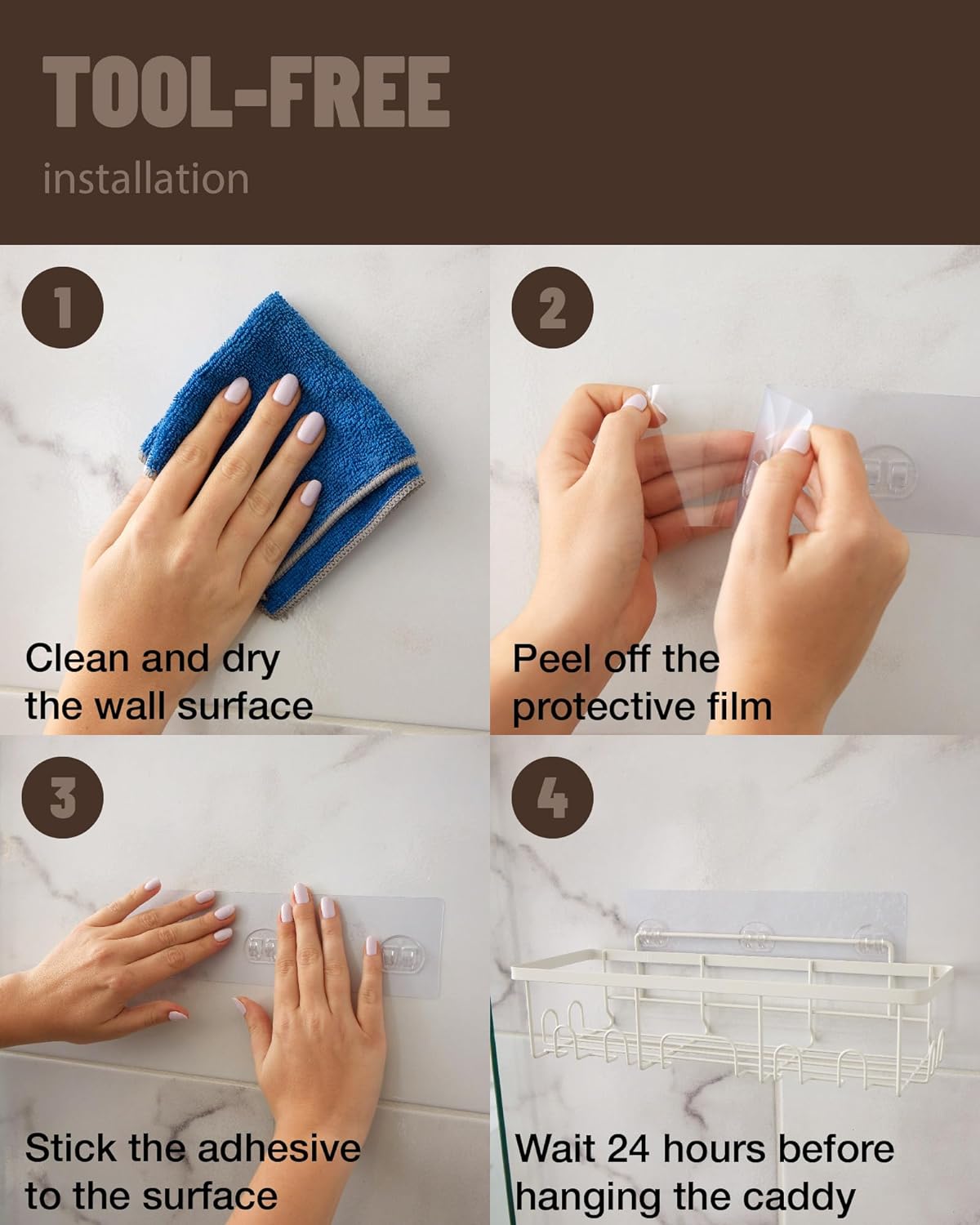 TOOL-FREE

installation

1

Clean and dry the wall surface

2

Peel off the protective film

3

Stick the adhesive to the surface

4

Wait 24 hours before hanging the caddy