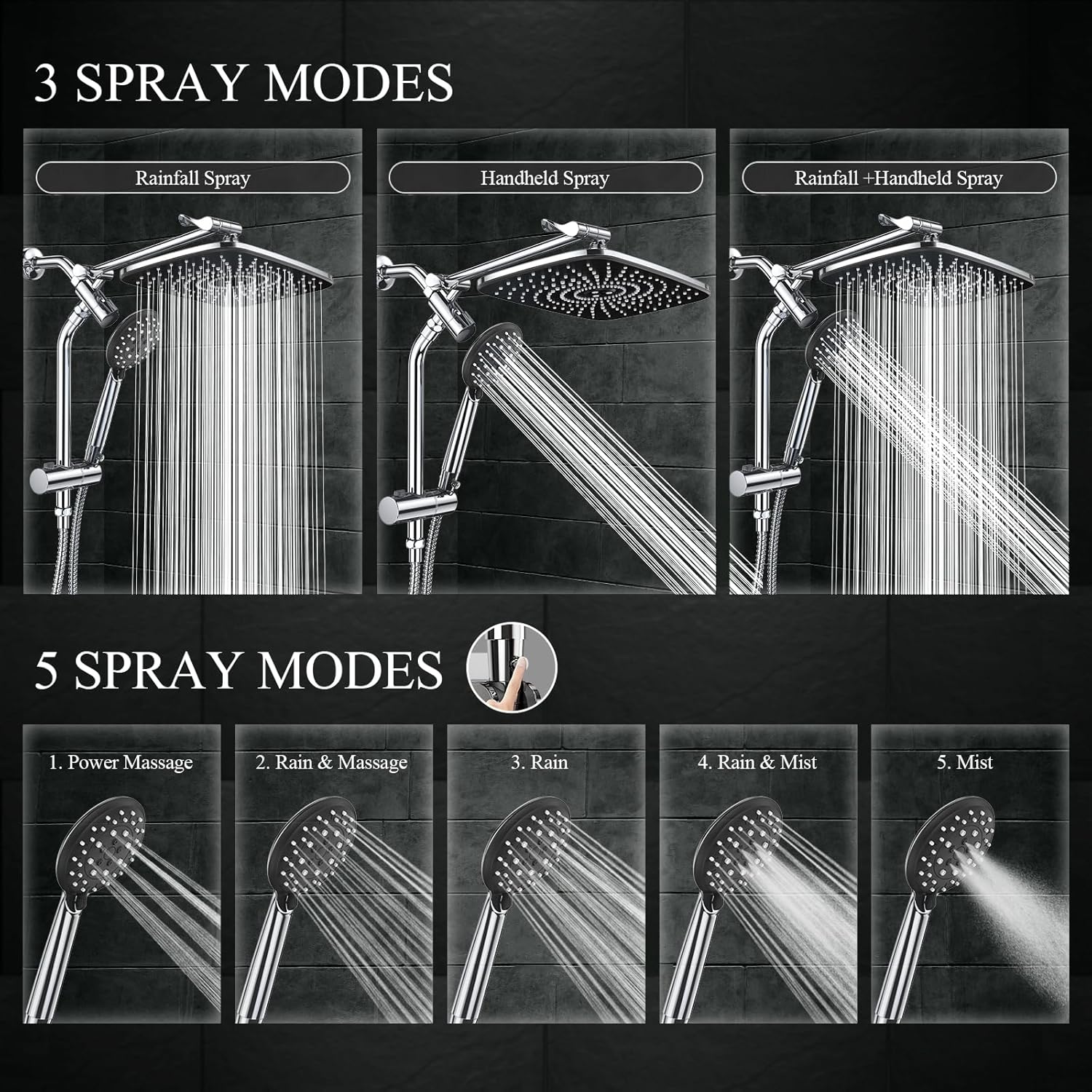 3 SPRAY MODES

Rainfall Spray

Handheld Spray

Rainfall +Handheld Spray

5 SPRAY MODES

1. Power Massage

2. Rain & Massage

3. Rain

4. Rain & Mist

5. Mist