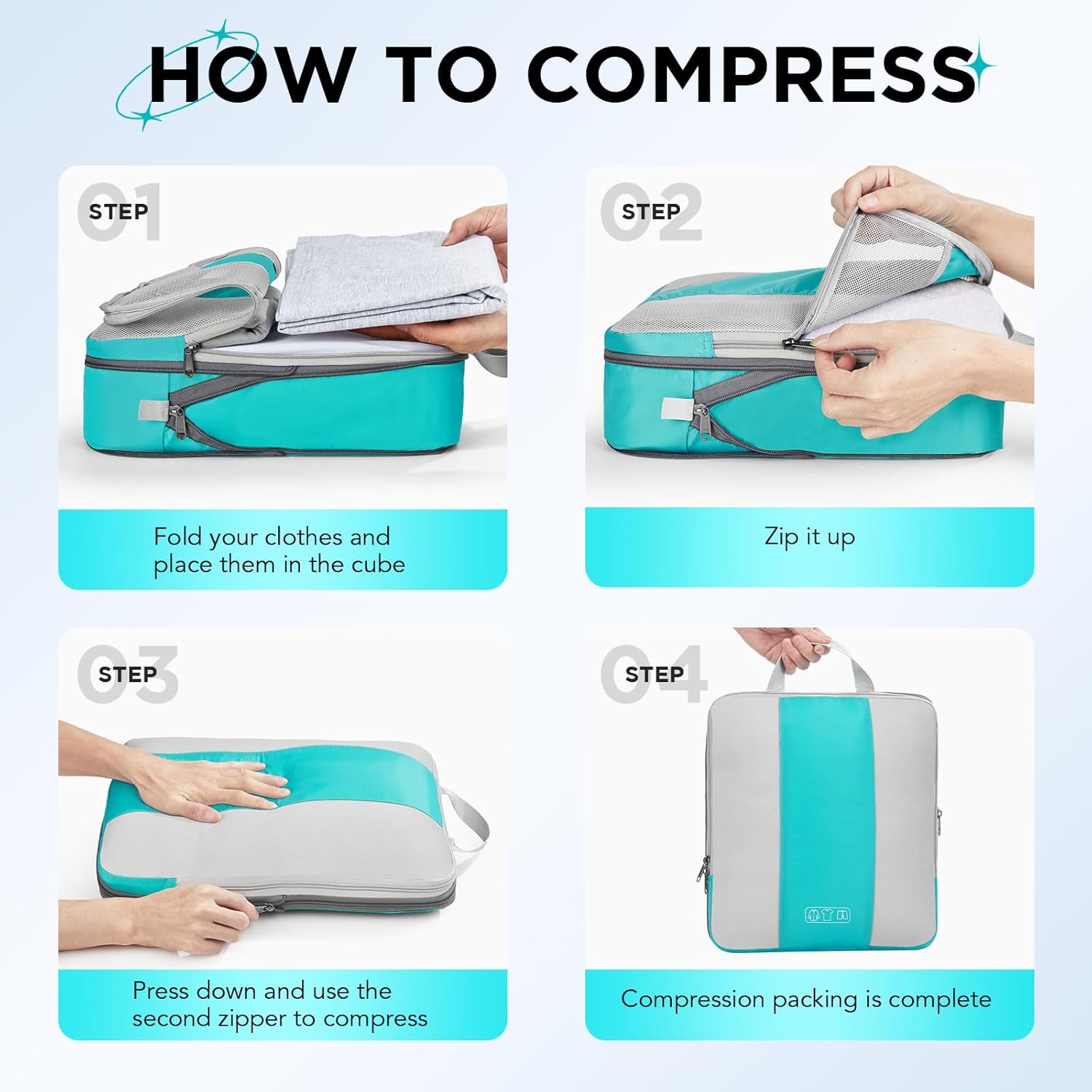 HOW TO COMPRESS

01 STEP

Fold your clothes and place them in the cube

02 STEP

Zip it up

03 STEP

Press down and use the second zipper to compress

04 STEP

Compression packing is complete