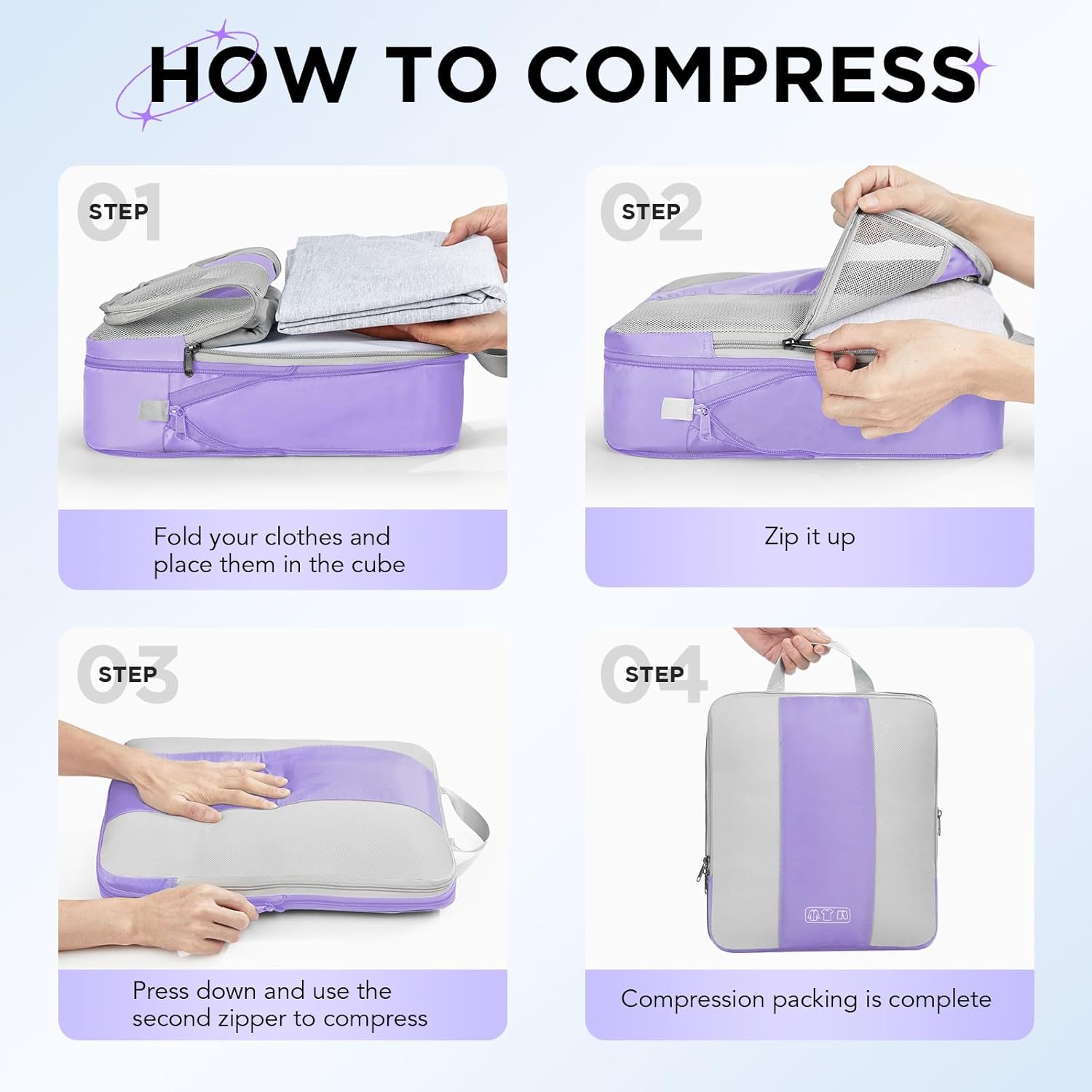 HOW TO COMPRESS

01 STEP

Fold your clothes and place them in the cube

02 STEP

Zip it up

03 STEP

Press down and use the second zipper to compress

04 STEP

Compression packing is complete