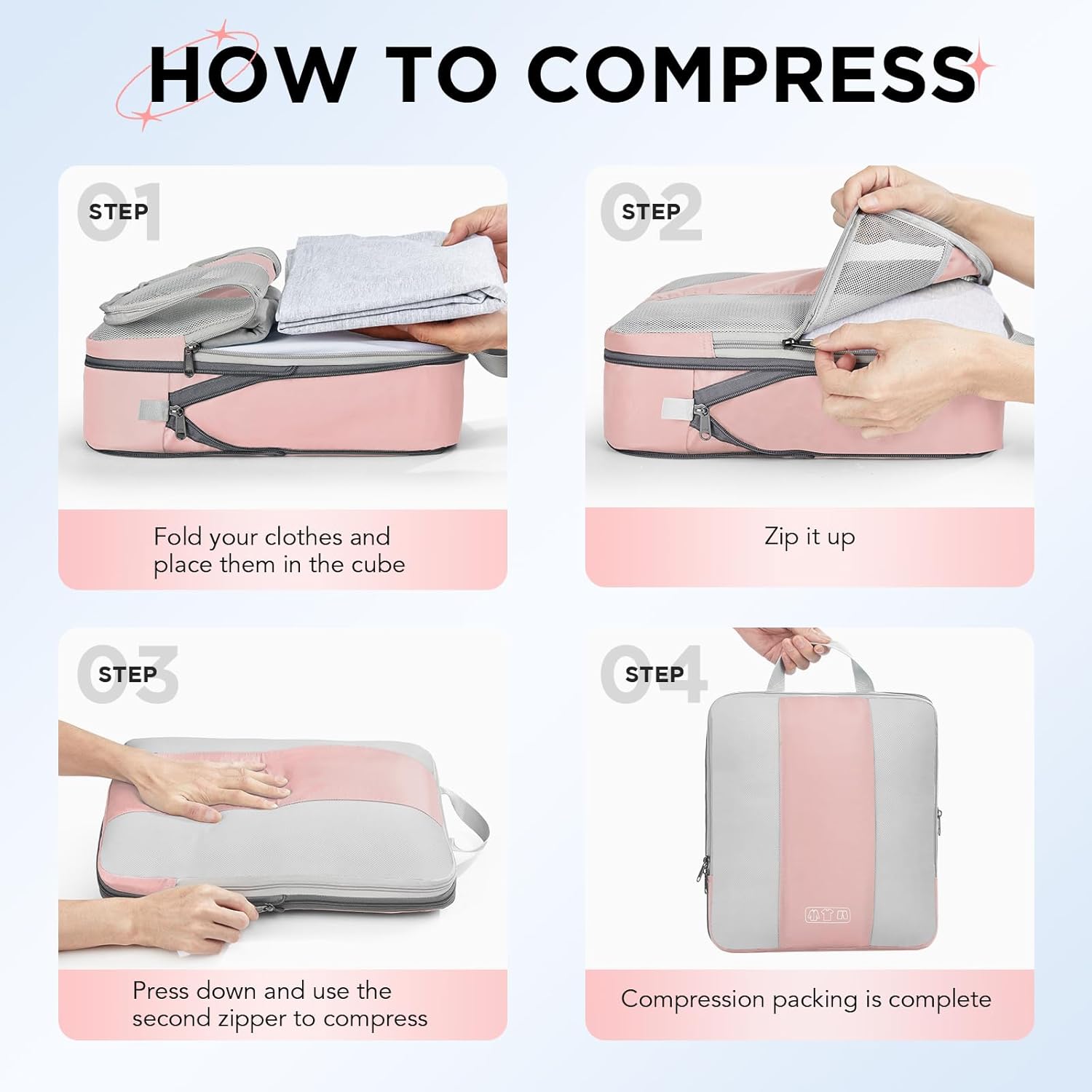 HOW TO COMPRESS

01 STEP

Fold your clothes and place them in the cube

02 STEP

Zip it up

03 STEP

Press down and use the second zipper to compress

04 STEP

Compression packing is complete