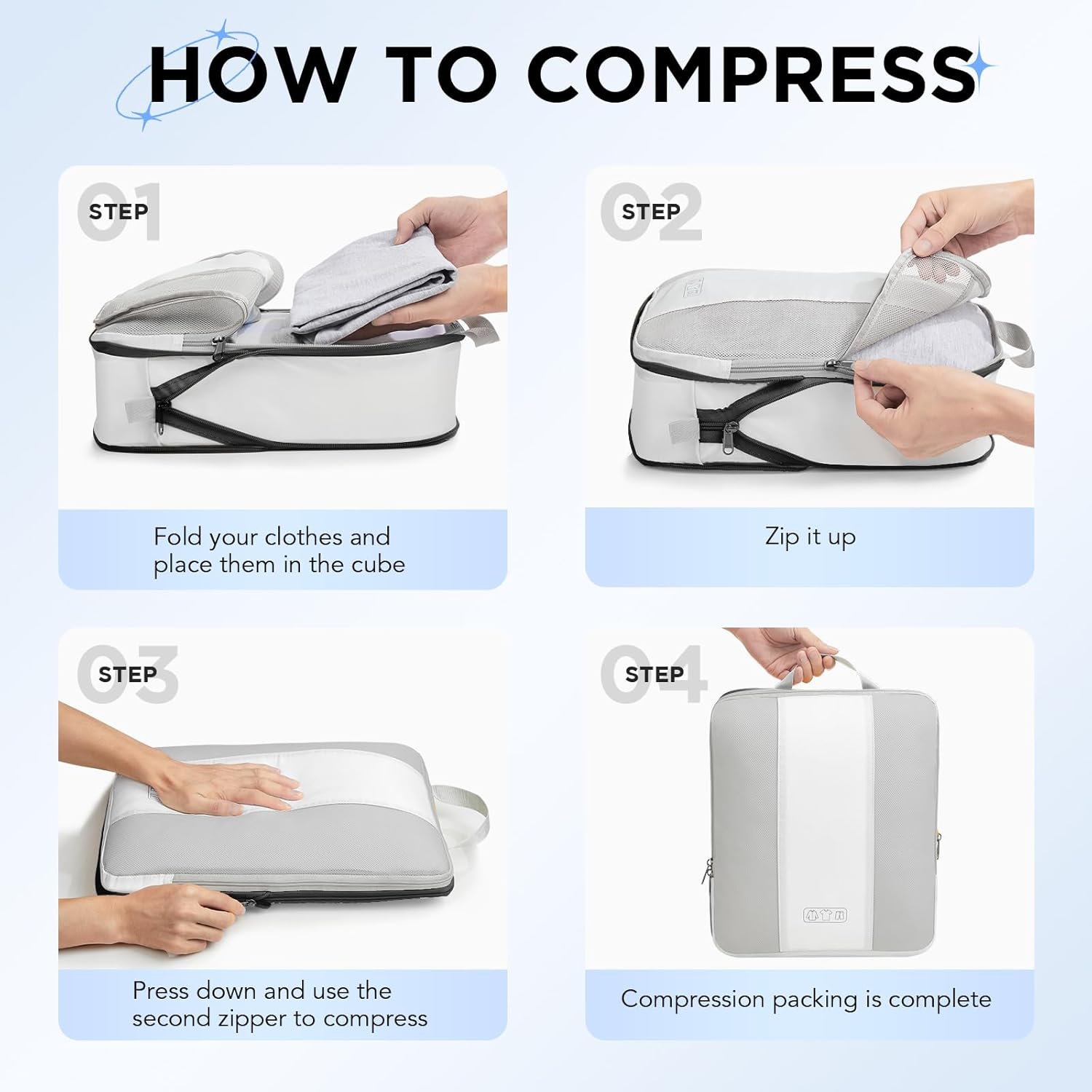 HOW TO COMPRESS

01 STEP

Fold your clothes and place them in the cube

02 STEP

Zip it up

03 STEP

Press down and use the second zipper to compress

04 STEP

Compression packing is complete