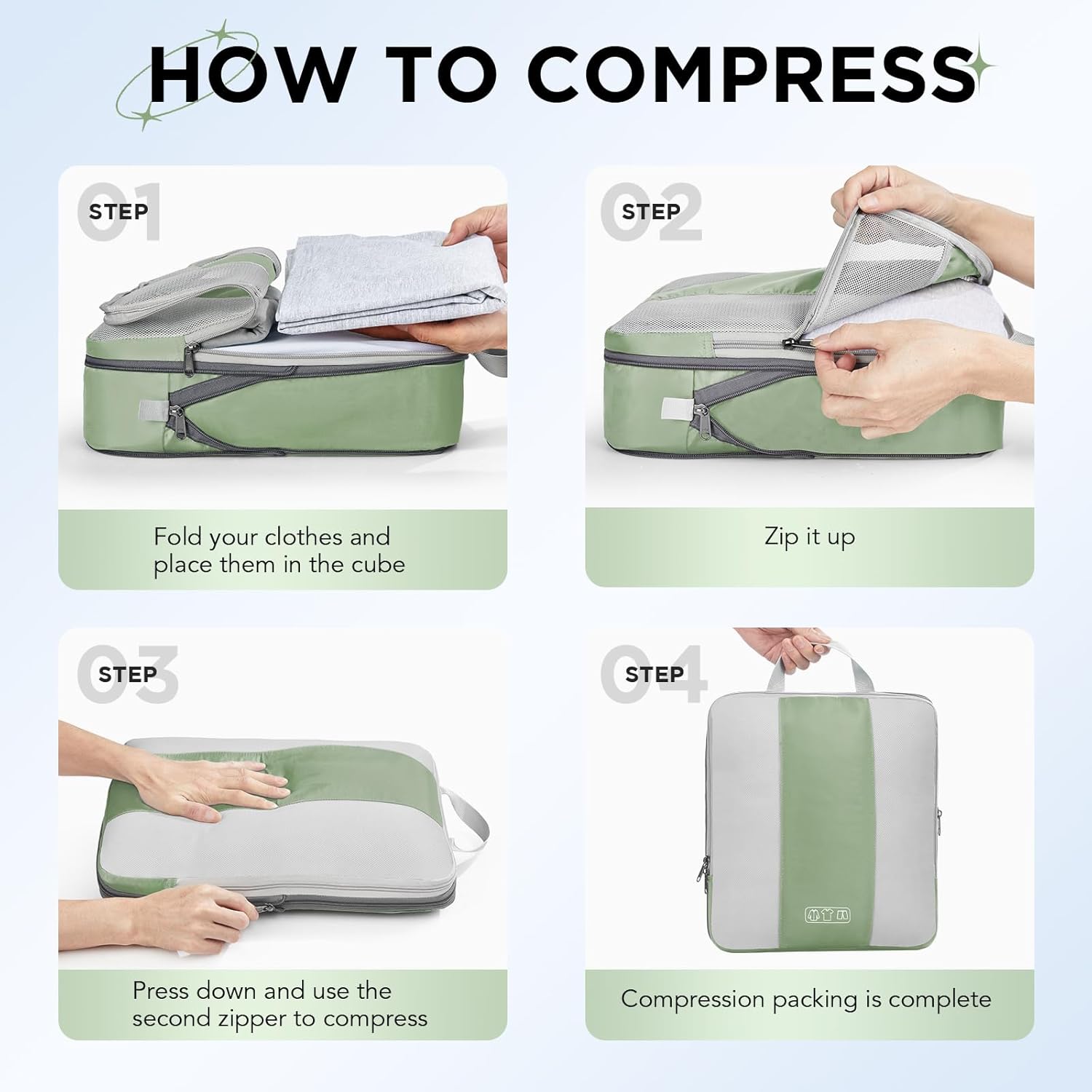 HOW TO COMPRESS

01 STEP

Fold your clothes and place them in the cube

02 STEP

Zip it up

03 STEP

Press down and use the second zipper to compress

04 STEP

Compression packing is complete