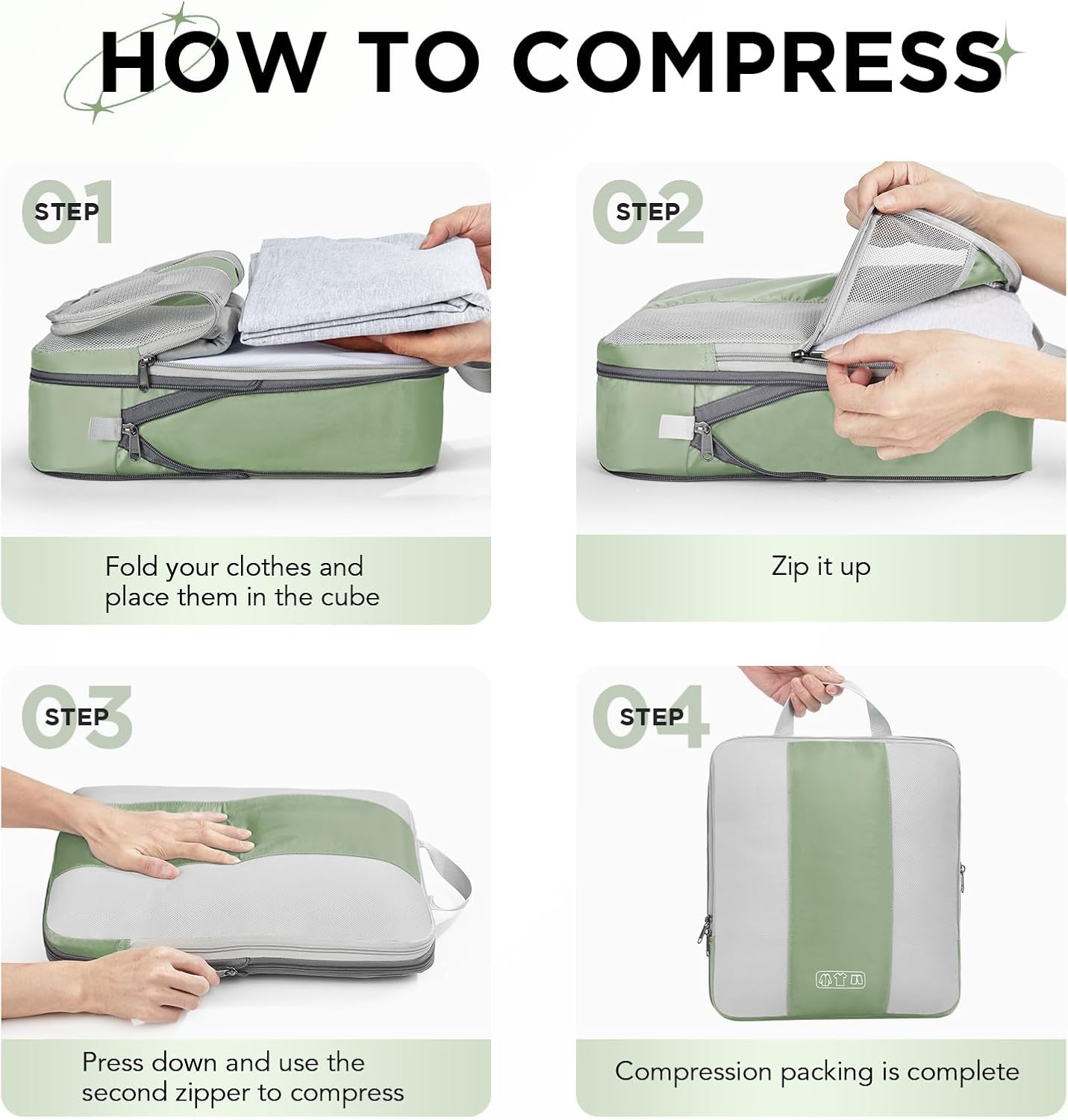 HOW TO COMPRESS

01 STEP

Fold your clothes and place them in the cube

02 STEP

Zip it up

03 STEP

Press down and use the second zipper to compress

04 STEP

Compression packing is complete