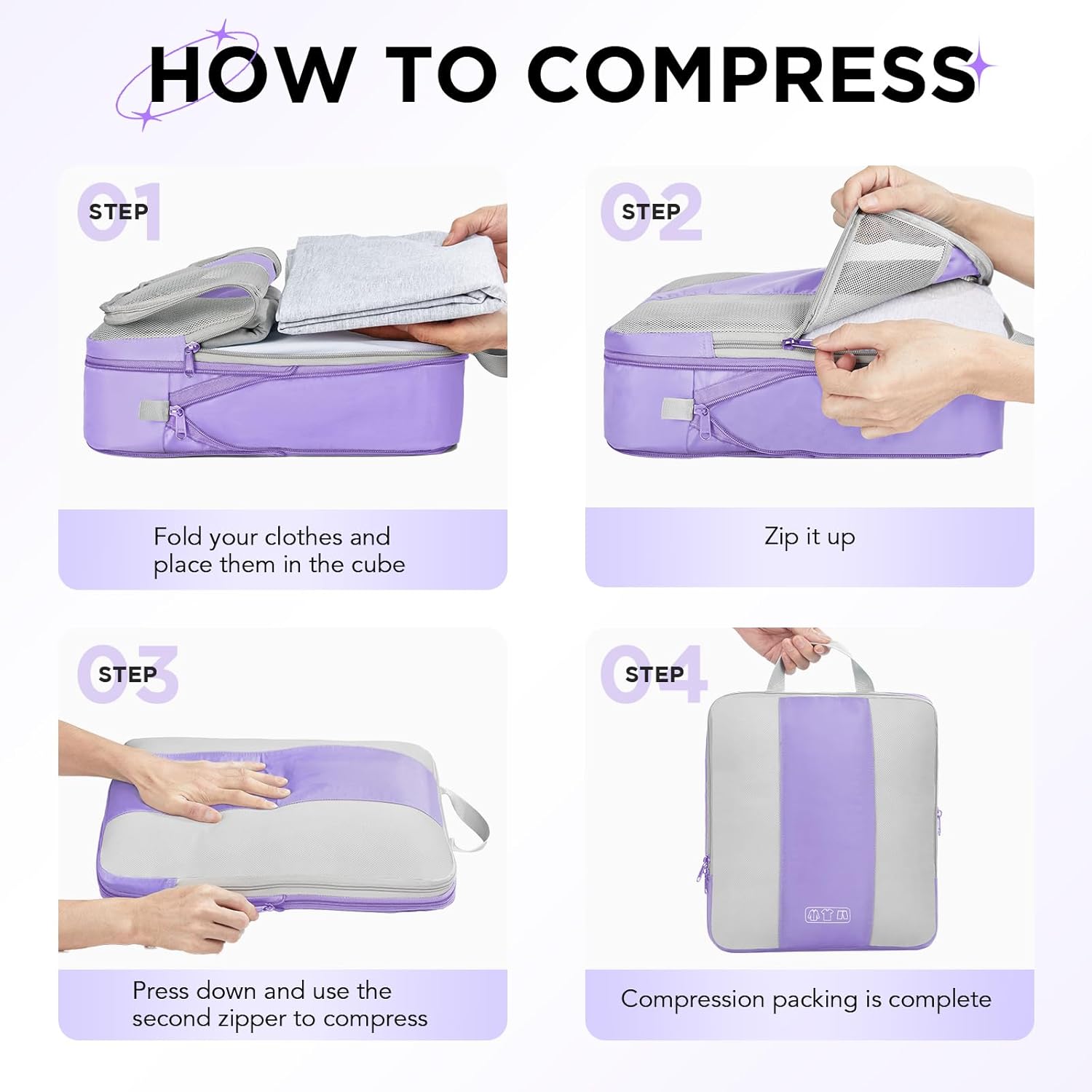 HOW TO COMPRESS

01 STEP

Fold your clothes and place them in the cube

02 STEP

Zip it up

03 STEP

Press down and use the second zipper to compress

04 STEP

Compression packing is complete