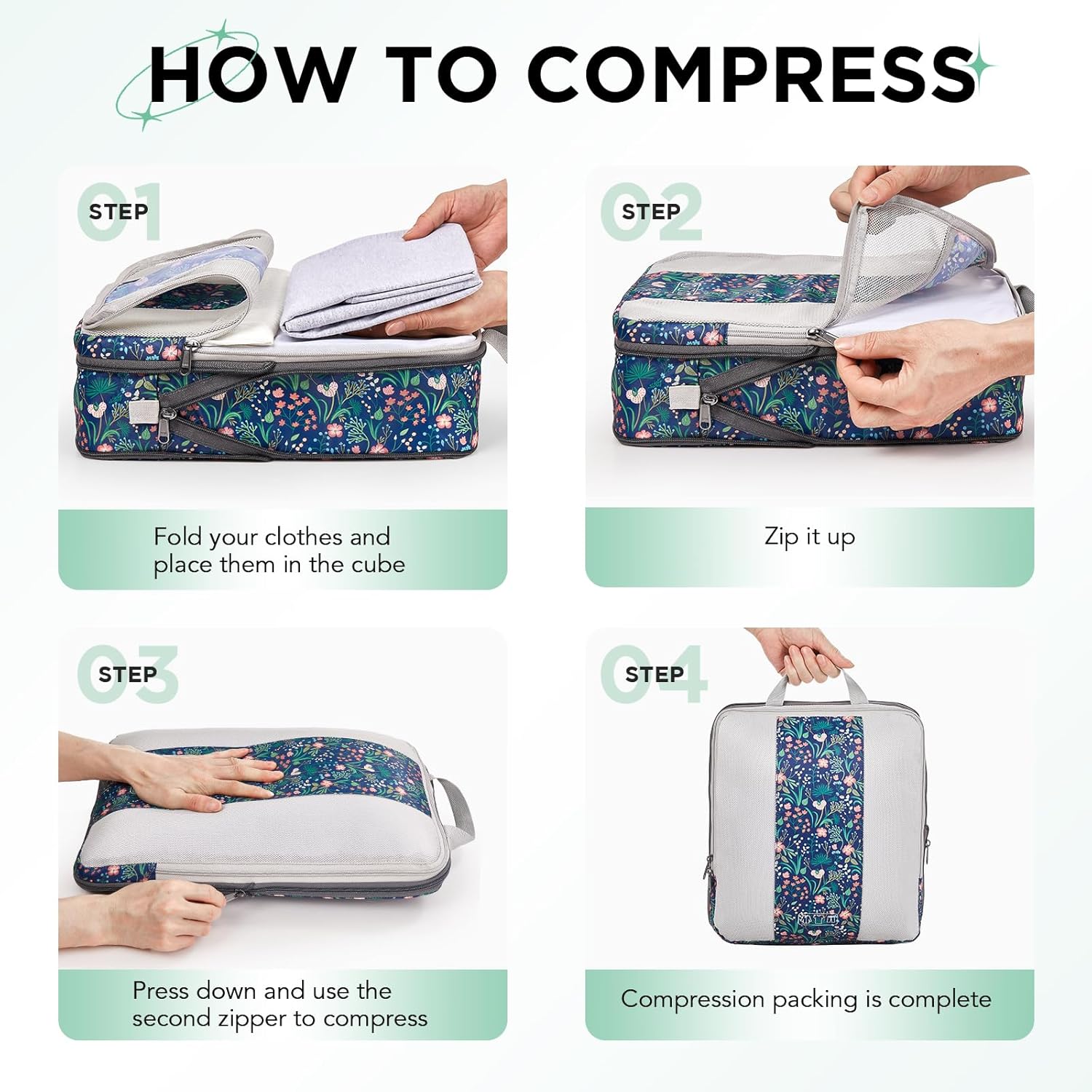 HOW TO COMPRESS

01 STEP

Fold your clothes and place them in the cube

02 STEP

Zip it up

03 STEP

Press down and use the second zipper to compress

04 STEP

Compression packing is complete