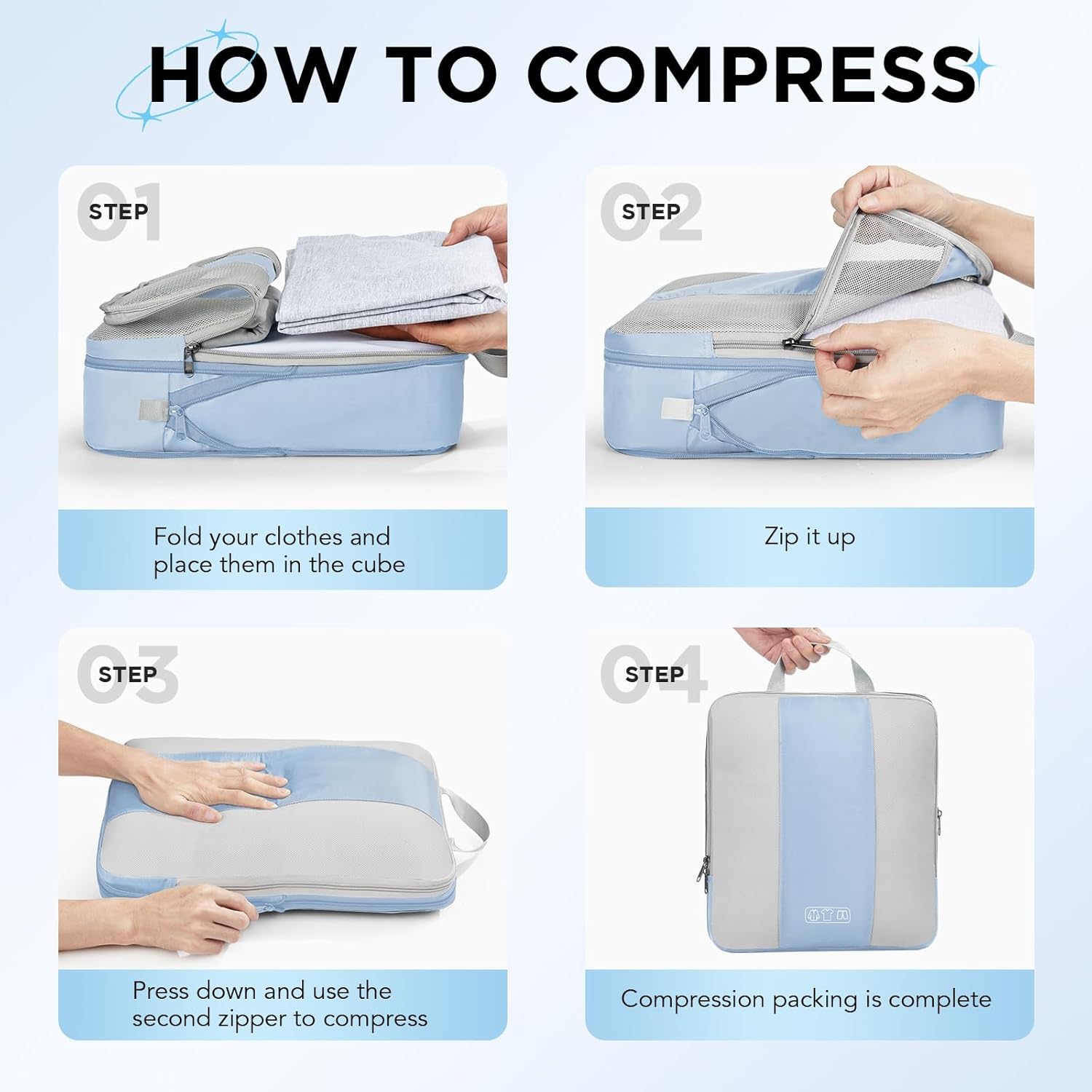 HOW TO COMPRESS

01 STEP

Fold your clothes and place them in the cube

02 STEP

Zip it up

03 STEP

Press down and use the second zipper to compress

04 STEP

Compression packing is complete